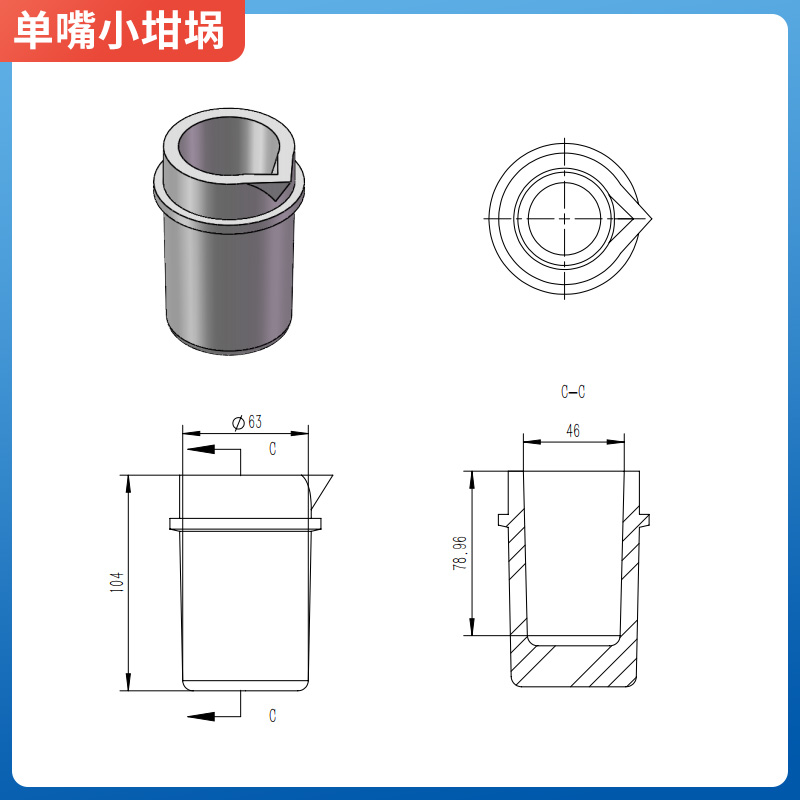 单嘴小坩埚

C-C

$\phi$63

C

46

104

78.96

C